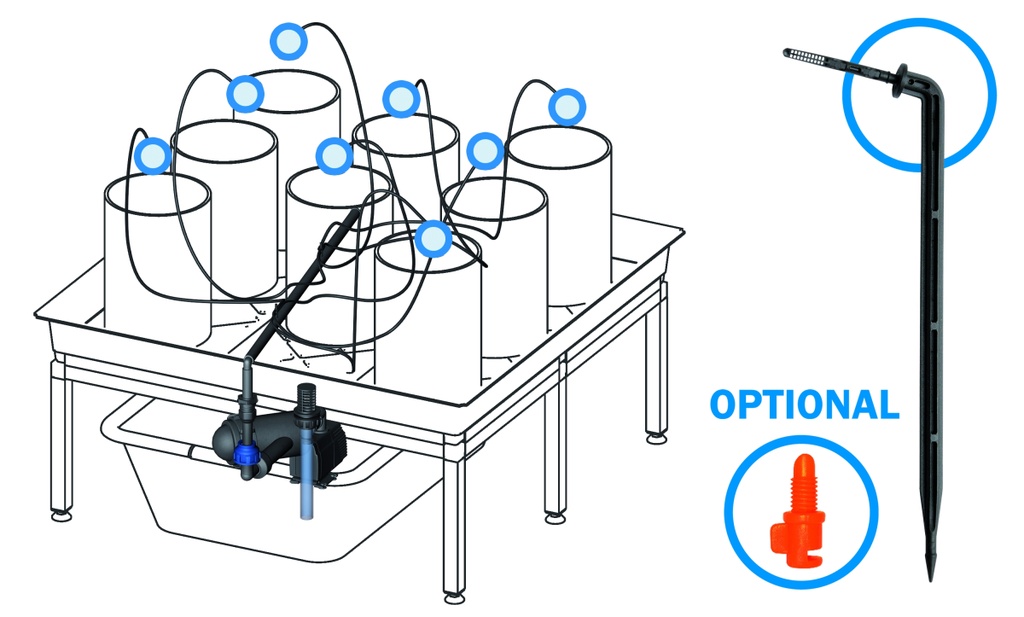 OPTIONAL