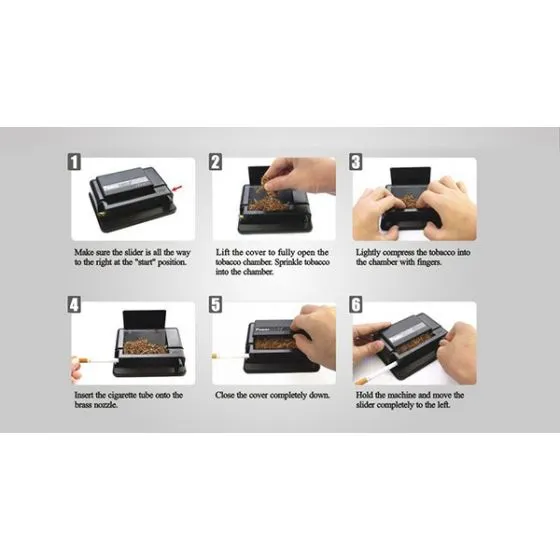 1

Make sure the slider is all the way to the right at the "start" position.

2

Lift the cover to fully open the tobacco chamber. Sprinkle tobacco into the chamber.

3

Lightly compress the tobacco into the chamber with fingers.

4

Insert the cigarette tube onto the brass nozzle.

5

Close the cover completely down.

6

Hold the machine and move the slider completely to the left.